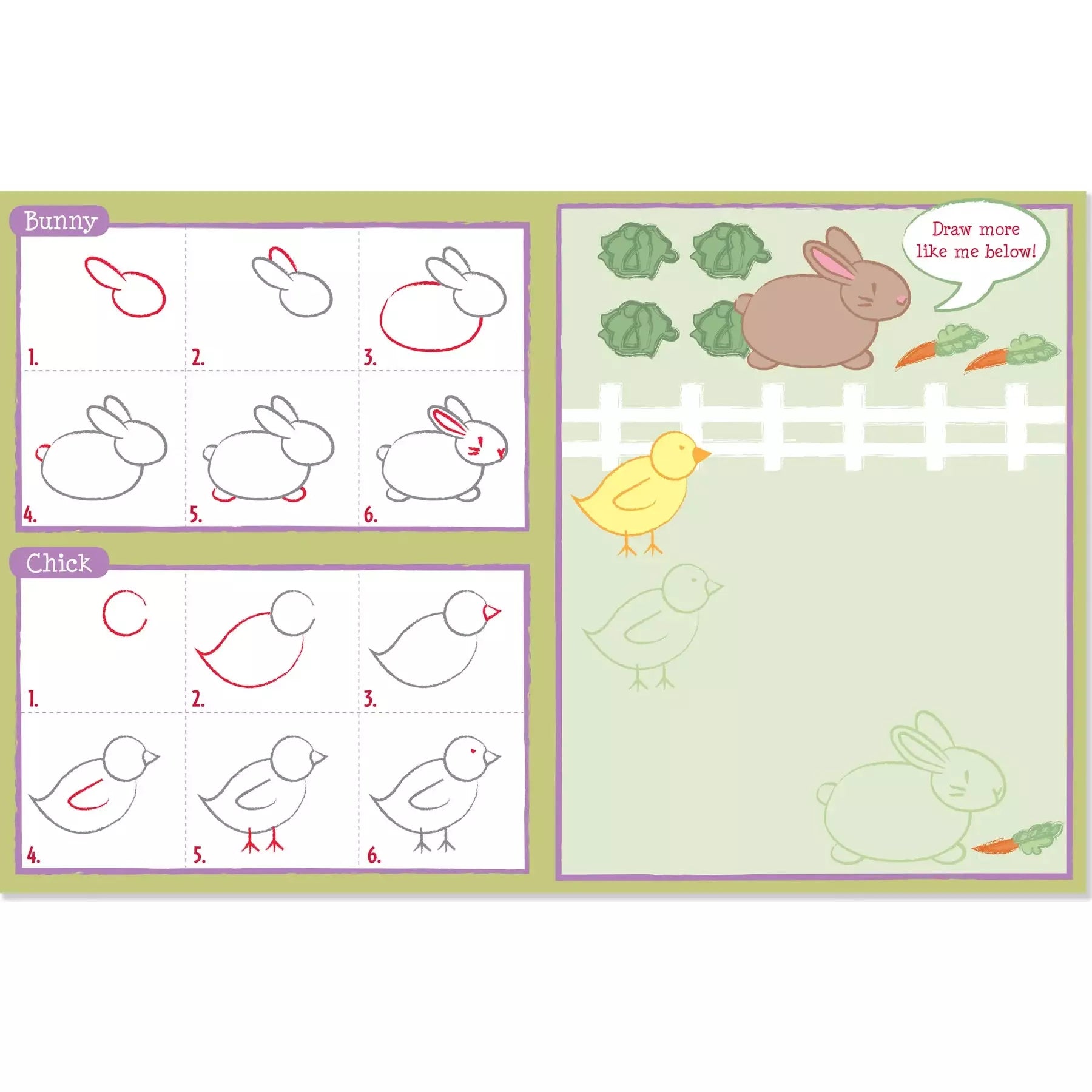 Bunny

1.

2.

3.

4.

5.

6.

Chick

1.

2.

3.

4.

5.

6.

Draw more like me below!