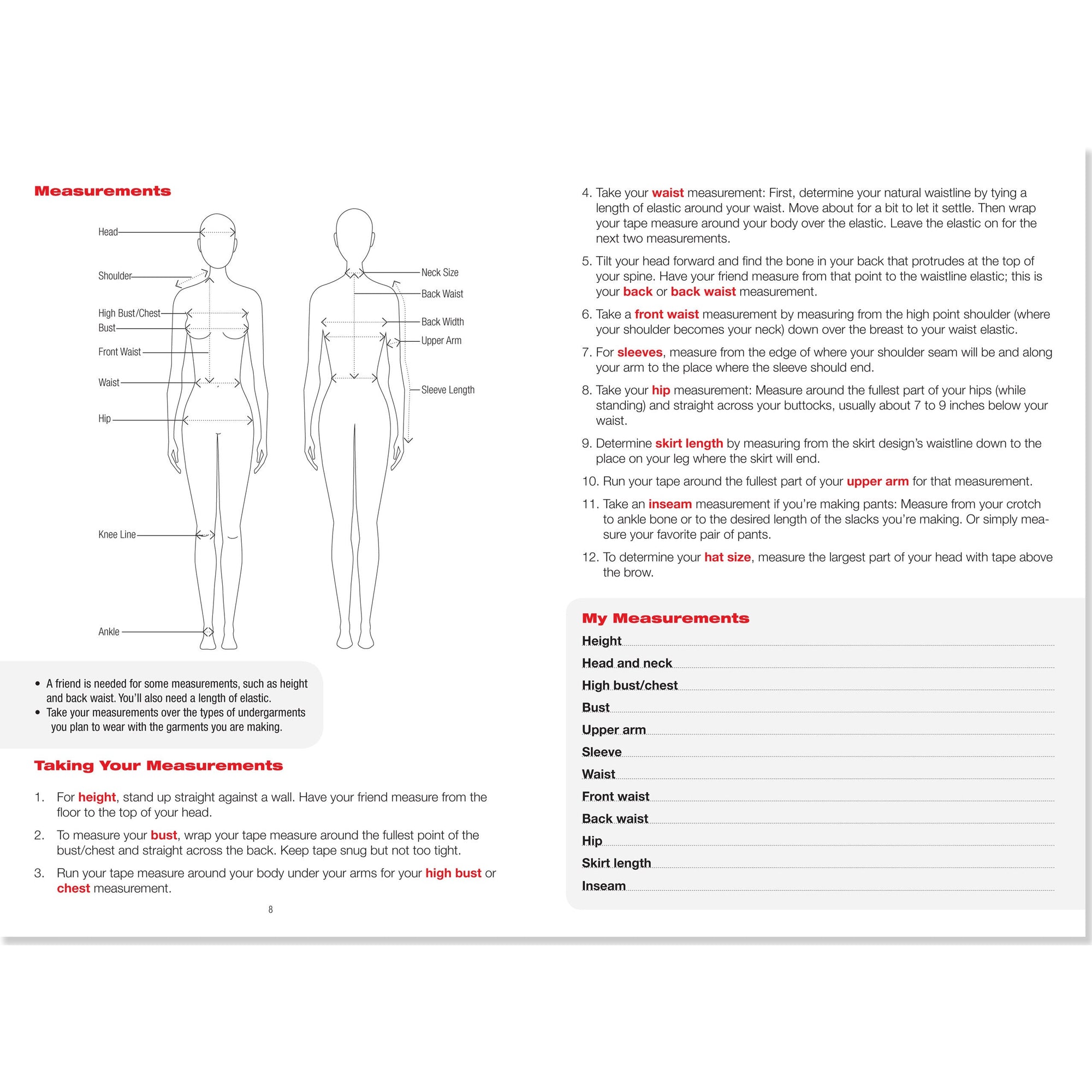 Measurements

Head
Shoulder
High Bust/Chest
Bust
Front Waist
Waist
Hip
Knee Line
Ankle

Neck Size
Back Waist
Back Width
Upper Arm
Sleeve Length

• A friend is needed for some measurements, such as height and back waist. You'll also need a length of elastic.
• Take your measurements over the types of undergarments you plan to wear with the garments you are making.

Taking Your Measurements

1. For height, stand up straight against a wall. Have your friend measure from the floor to the top of your head.

2. To measure your bust, wrap your tape measure around the fullest point of the bust/chest and straight across the back. Keep tape snug but not too tight.

3. Run your tape measure around your body under your arms for your high bust or chest measurement.

8

4. Take your waist measurement: First, determine your natural waistline by tying a length of elastic around your waist. Move about for a bit to let it settle. Then wrap your tape measure around your body over the elastic. Leave the elastic on for the next two measurements.

5. Tilt your head forward and find the bone in your back that protrudes at the top of your spine. Have your friend measure from that point to the waistline elastic; this is your back or back waist measurement.

6. Take a front waist measurement by measuring from the high point shoulder (where your shoulder becomes your neck) down over the breast to your waist elastic.

7. For sleeves, measure from the edge of where your shoulder seam will be and along your arm to the place where the sleeve should end.

8. Take your hip measurement: Measure around the fullest part of your hips (while standing) and straight across your buttocks, usually about 7 to 9 inches below your waist.

9. Determine skirt length by measuring from the skirt design's waistline down to the place on your leg where the skirt will end.

10. Run your tape around the fullest part of your upper arm for that measurement.

11. Take an inseam measurement if you're making pants: Measure from your crotch to ankle bone or to the desired length of the slacks you're making. Or simply measure your favorite pair of pants.

12. To determine your hat size, measure the largest part of your head with tape above the brow.

My Measurements

Height
Head and neck
High bust/chest
Bust
Upper arm
Sleeve
Waist
Front waist
Back waist
Hip
Skirt length
Inseam