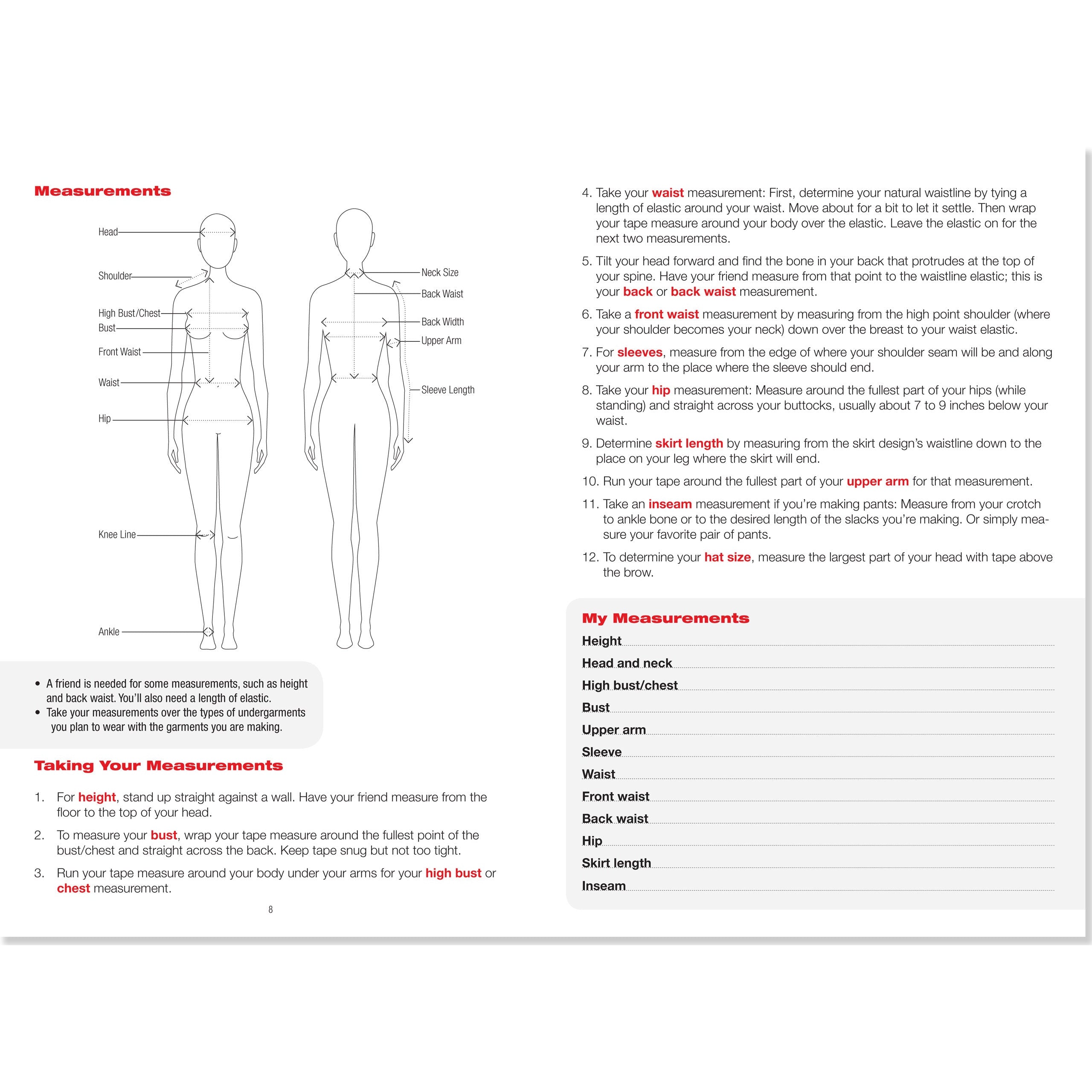 Measurements

Head
Shoulder
High Bust/Chest
Bust
Front Waist
Waist
Hip
Knee Line
Ankle

Neck Size
Back Waist
Back Width
Upper Arm
Sleeve Length

• A friend is needed for some measurements, such as height and back waist. You'll also need a length of elastic.
• Take your measurements over the types of undergarments you plan to wear with the garments you are making.

Taking Your Measurements

1. For height, stand up straight against a wall. Have your friend measure from the floor to the top of your head.

2. To measure your bust, wrap your tape measure around the fullest point of the bust/chest and straight across the back. Keep tape snug but not too tight.

3. Run your tape measure around your body under your arms for your high bust or chest measurement.

8

4. Take your waist measurement: First, determine your natural waistline by tying a length of elastic around your waist. Move about for a bit to let it settle. Then wrap your tape measure around your body over the elastic. Leave the elastic on for the next two measurements.

5. Tilt your head forward and find the bone in your back that protrudes at the top of your spine. Have your friend measure from that point to the waistline elastic; this is your back or back waist measurement.

6. Take a front waist measurement by measuring from the high point shoulder (where your shoulder becomes your neck) down over the breast to your waist elastic.

7. For sleeves, measure from the edge of where your shoulder seam will be and along your arm to the place where the sleeve should end.

8. Take your hip measurement: Measure around the fullest part of your hips (while standing) and straight across your buttocks, usually about 7 to 9 inches below your waist.

9. Determine skirt length by measuring from the skirt design's waistline down to the place on your leg where the skirt will end.

10. Run your tape around the fullest part of your upper arm for that measurement.

11. Take an inseam measurement if you're making pants: Measure from your crotch to ankle bone or to the desired length of the slacks you're making. Or simply measure your favorite pair of pants.

12. To determine your hat size, measure the largest part of your head with tape above the brow.

My Measurements
Height
Head and neck
High bust/chest
Bust
Upper arm
Sleeve
Waist
Front waist
Back waist
Hip
Skirt length
Inseam