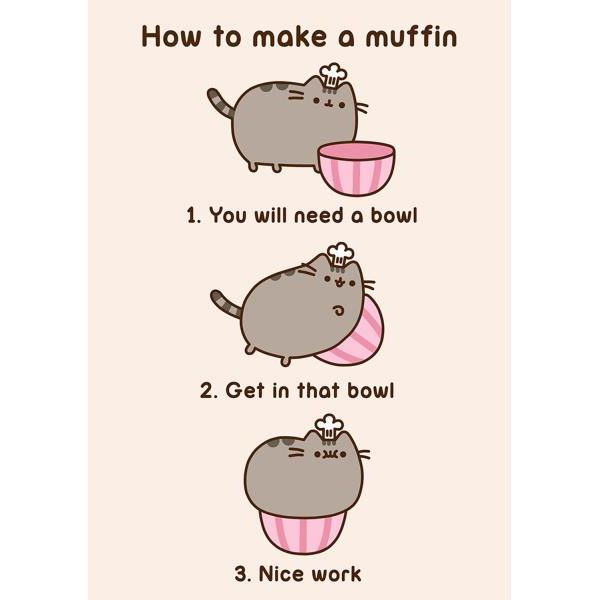 How to make a muffin

1. You will need a bowl

2. Get in that bowl

3. Nice work