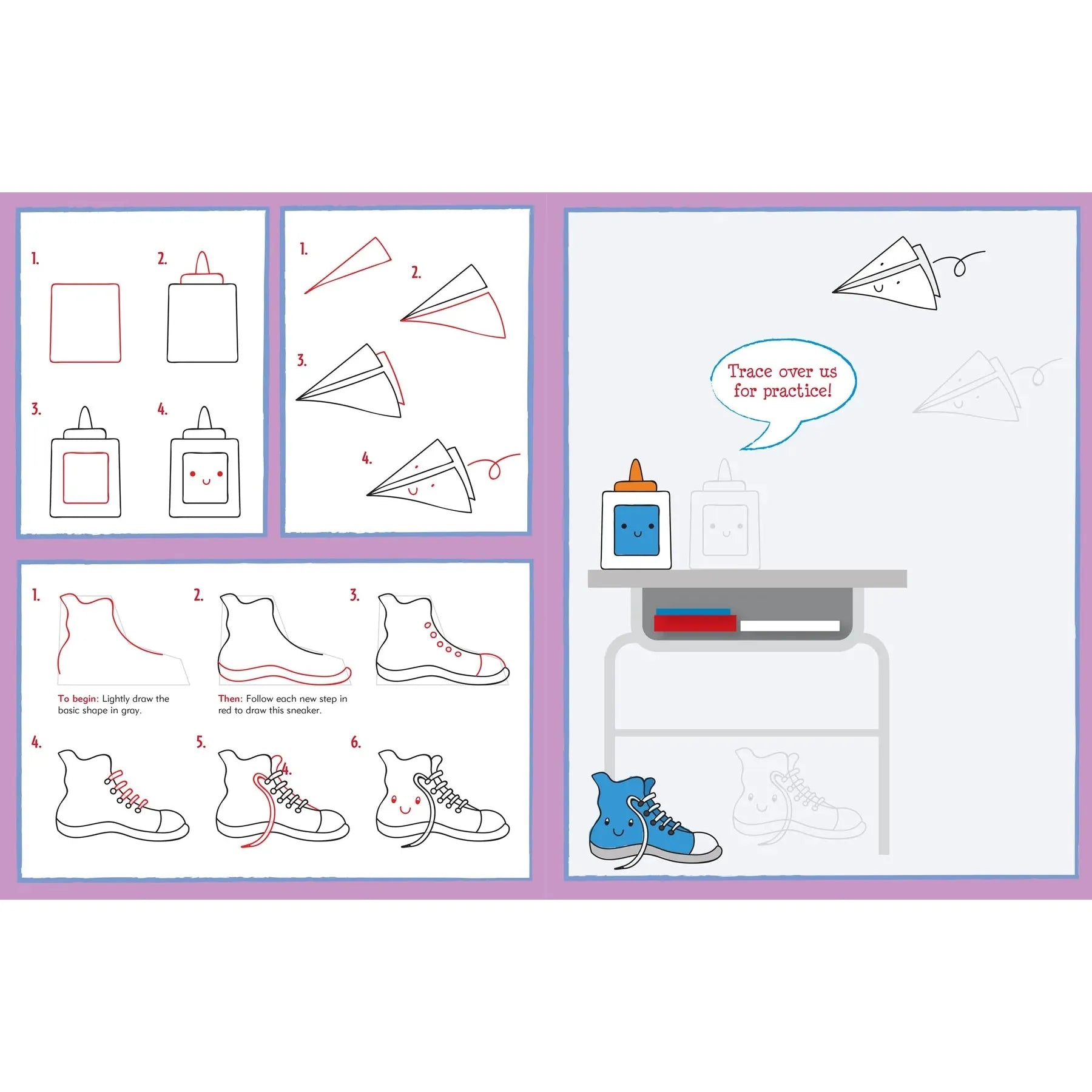 1.

2.

3.

4.

1.

2.

3.

4.

1.

2.

3.

To begin: Lightly draw the basic shape in gray.

Then: Follow each new step in red to draw this sneaker.

4.

5.

6.

Trace over us for practice!